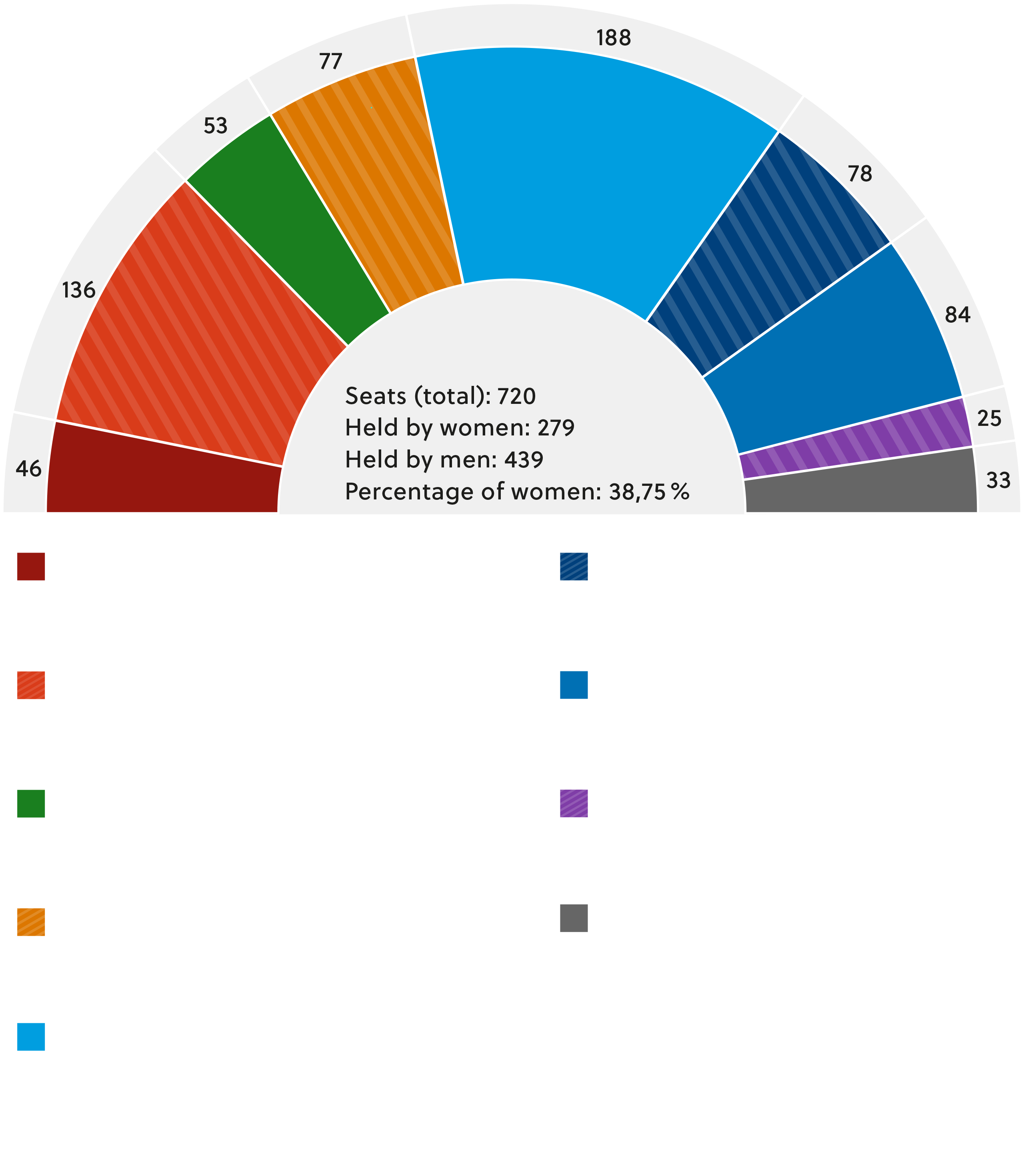 46
136
53
77
188
78
84
25
33

Seats (total): 720
Held by women: 279
Held by men: 439
Percentage of women: 38,75 %