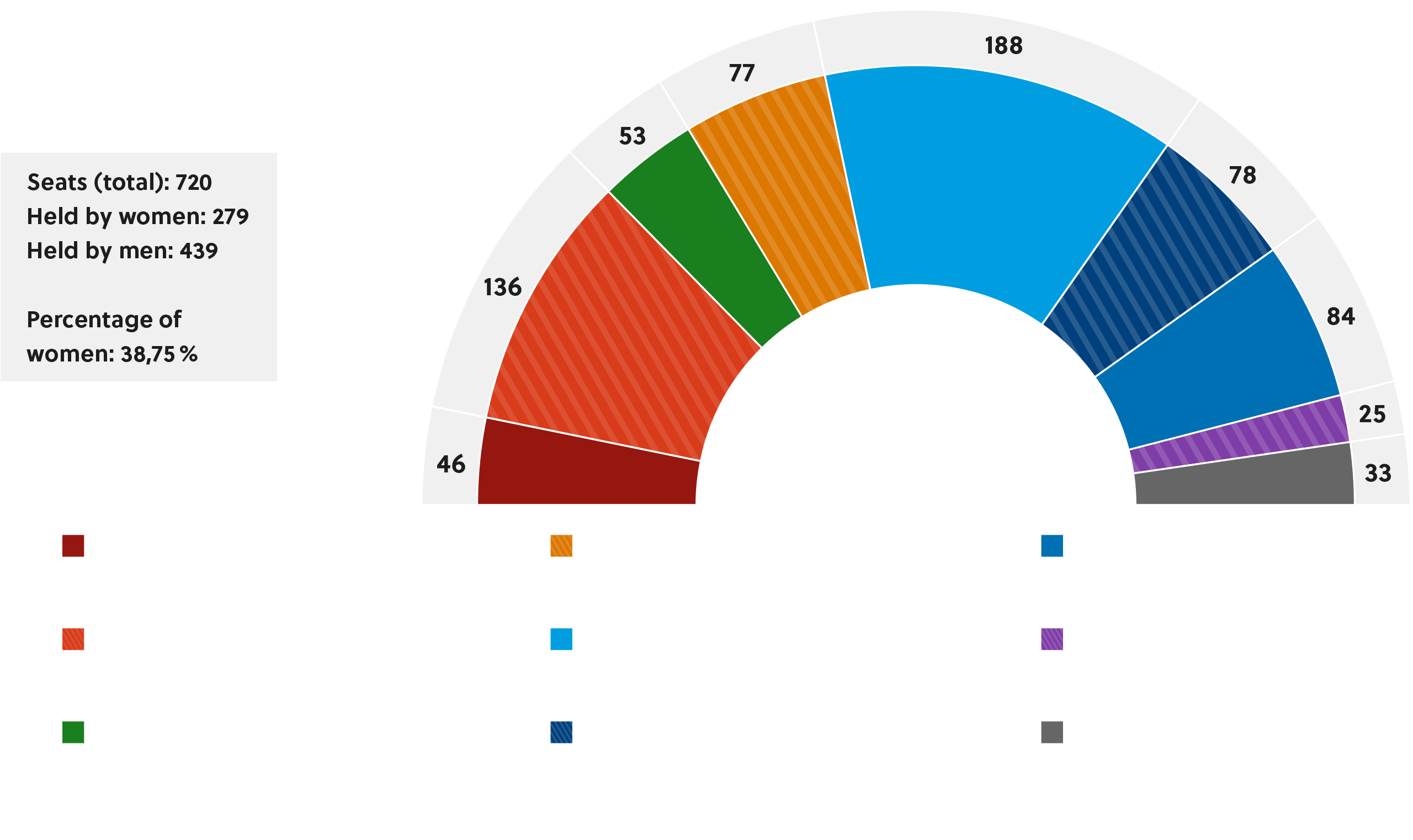 Seats (total): 720
Held by women: 279
Held by men: 439

Percentage of women: 38,75 %

46

136

53

77

188

78

84

25

33