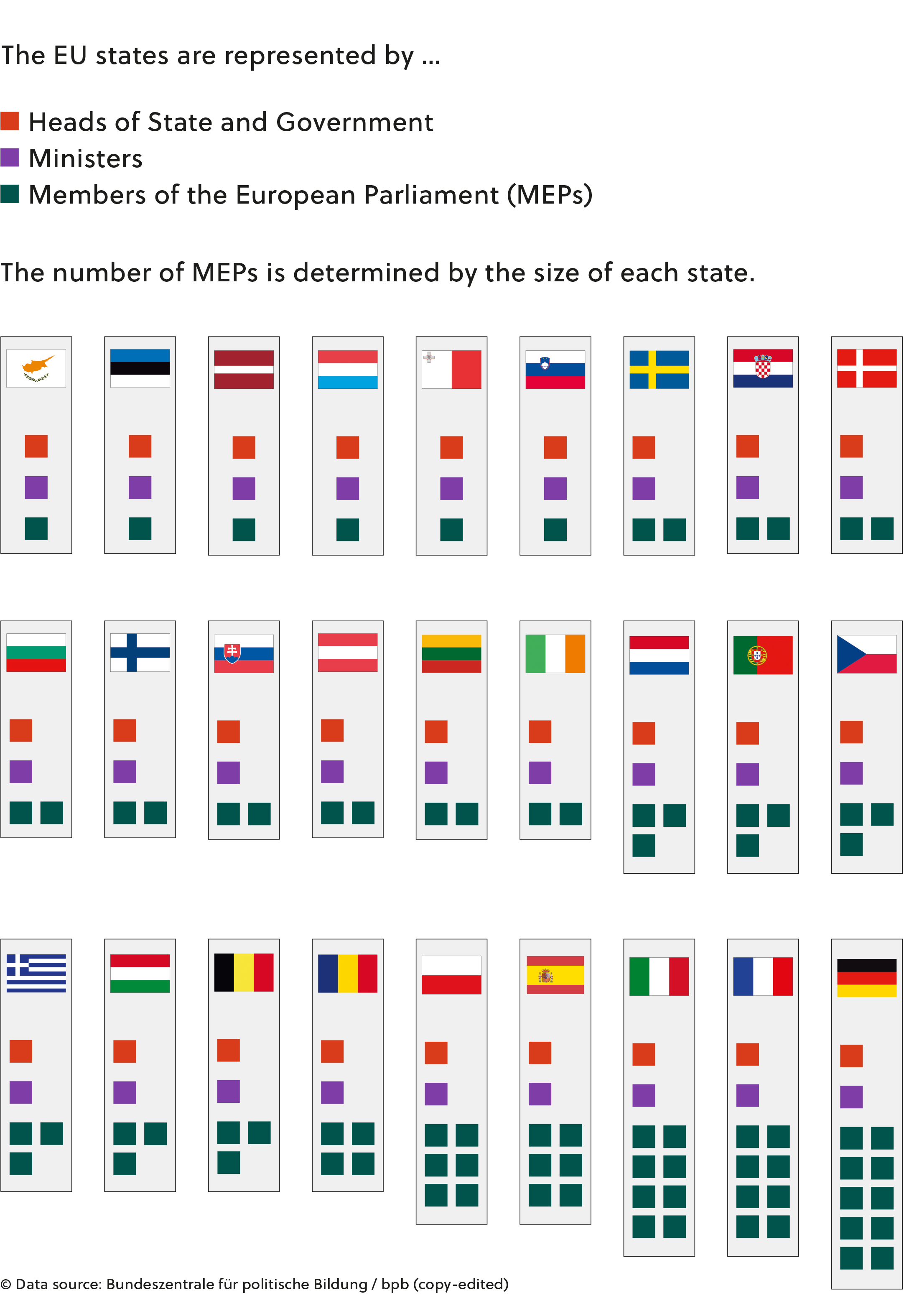 The EU states are represented by ...

Heads of State and Government
Ministers
Members of the European Parliament (MEPs)

The number of MEPs is determined by the size of each state.

© Data source: Bundeszentrale für politische Bildung / bpb (copy-edited)